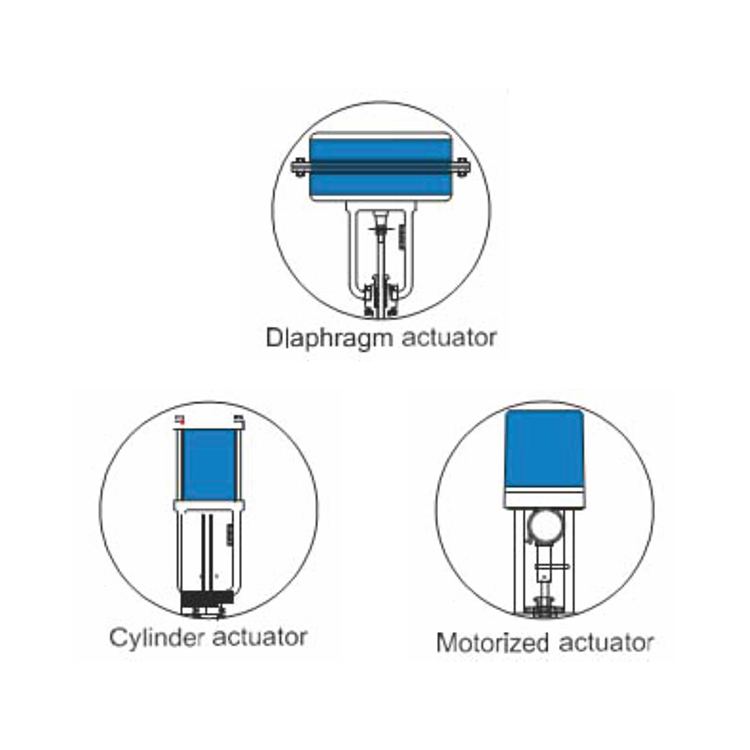 Diaphragm actuator

Cylinder actuator

Motorized actuator